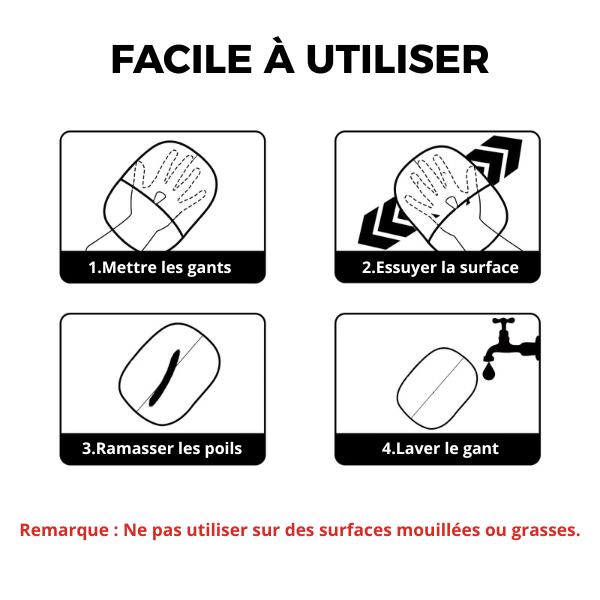 FACILE À UTILISER

1.Mettre les gants

2.Essuyer la surface

3.Ramasser les poils

4.Laver le gant

Remarque : Ne pas utiliser sur des surfaces mouillées ou grasses.